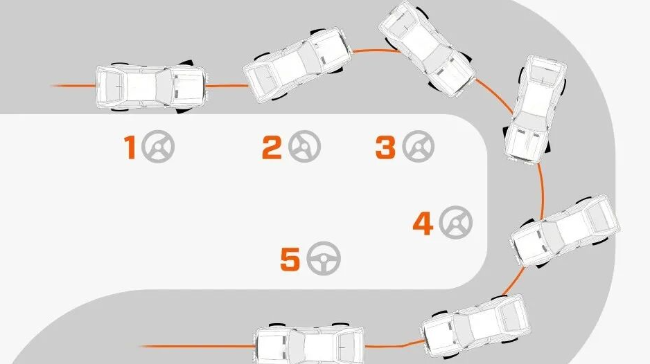 1
2
3
4
5